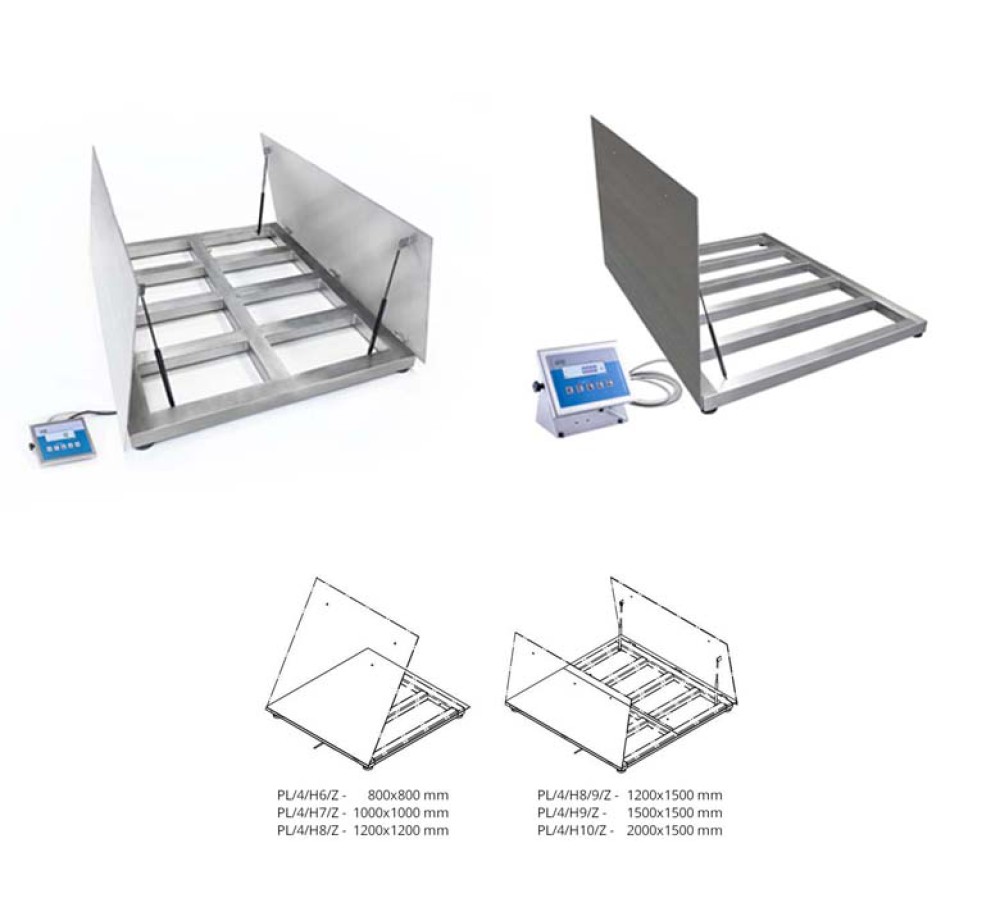 PL/4/H6/Z - 800x800 mm
PL/4/H7/Z - 1000x1000 mm
PL/4/H8/Z - 1200x1200 mm

PL/4/H8/9/Z - 1200x1500 mm
PL/4/H9/Z - 1500x1500 mm
PL/4/H10/Z - 2000x1500 mm